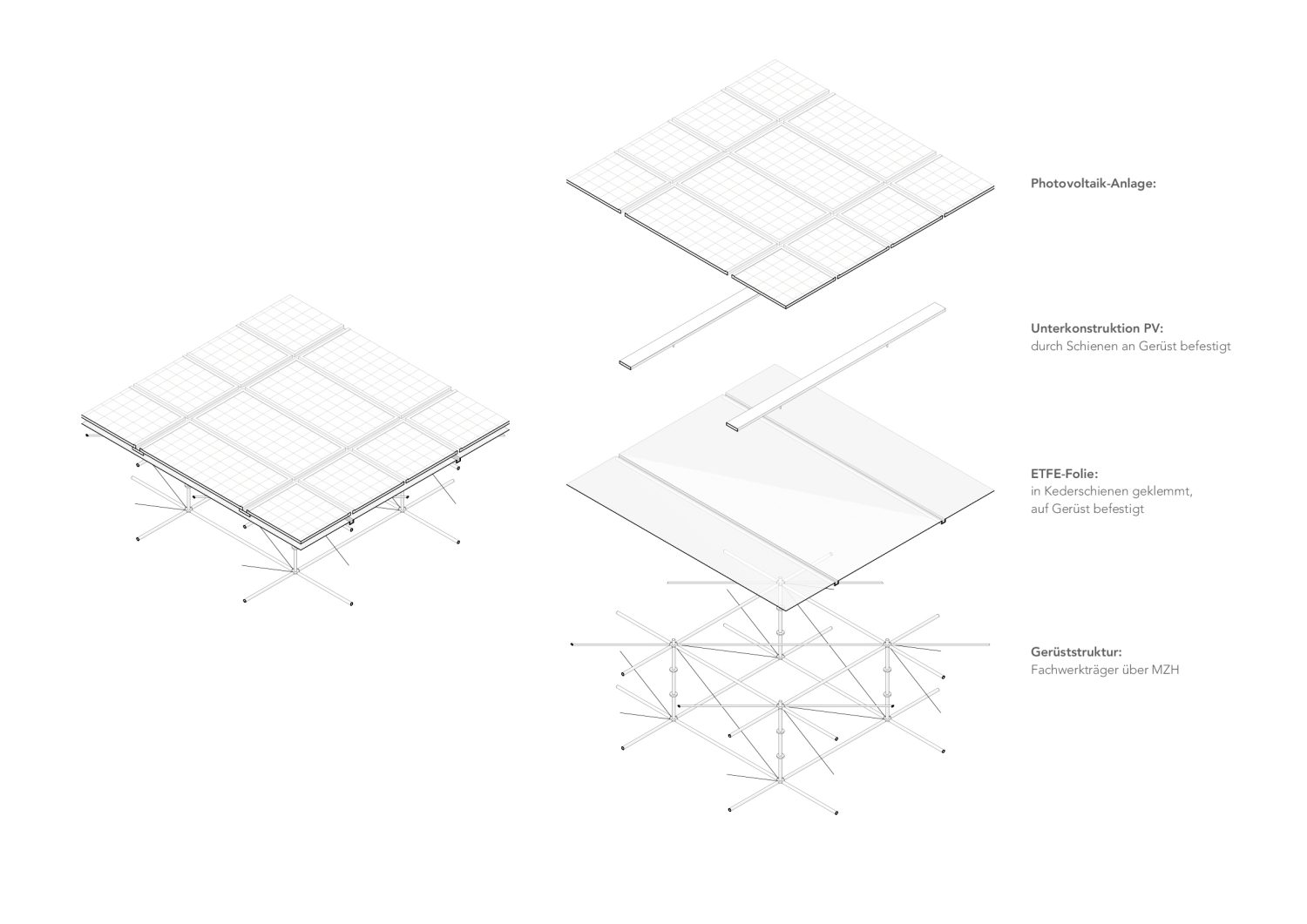 Photovoltaik-Anlage:

Unterkonstruktion PV:
durch Schienen an Gerüst befestigt

ETFE-Folie:
in Kederschienen geklemmt,
auf Gerüst befestigt

Gerüststruktur:
Fachwerkträger über MZH