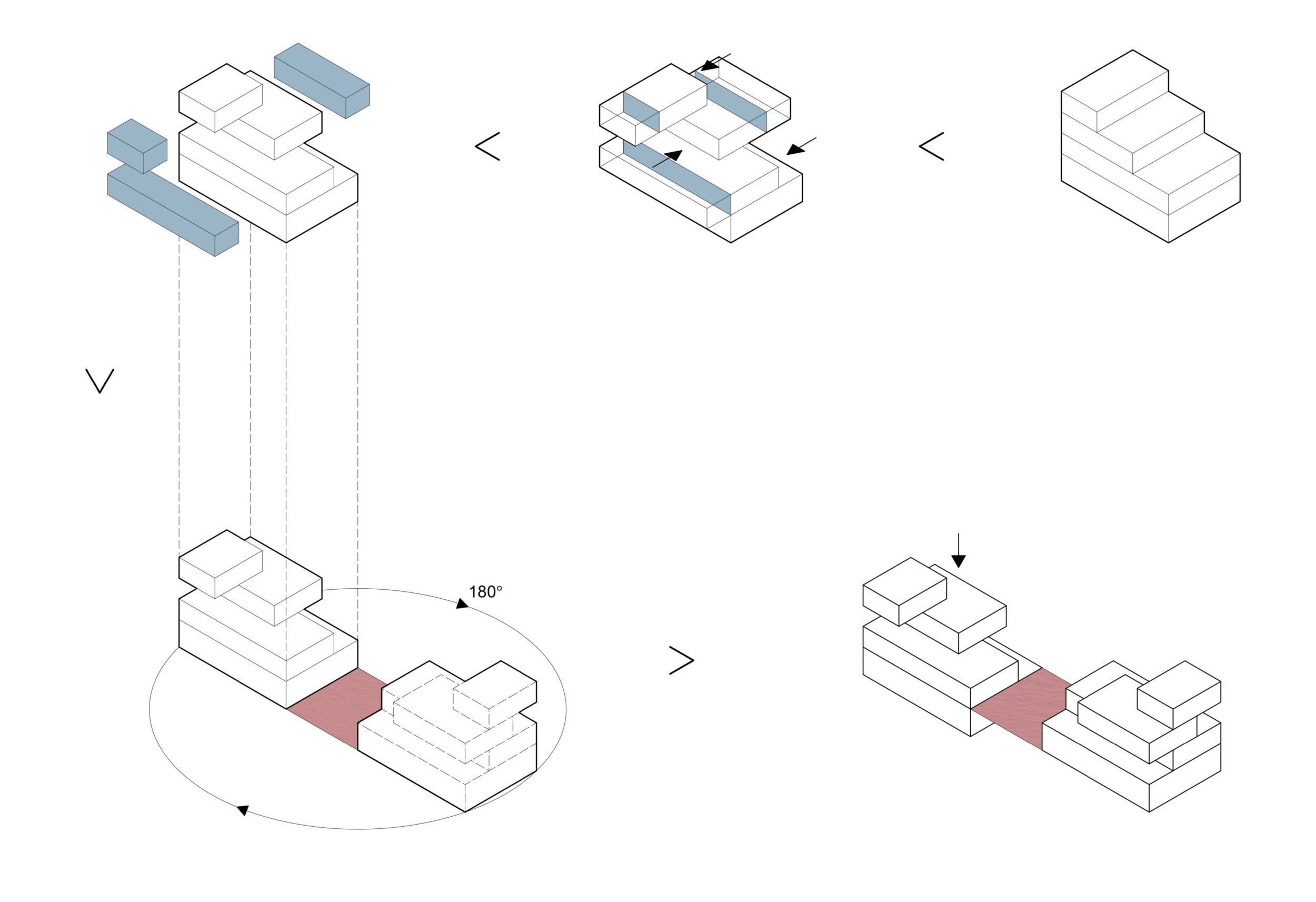 180°